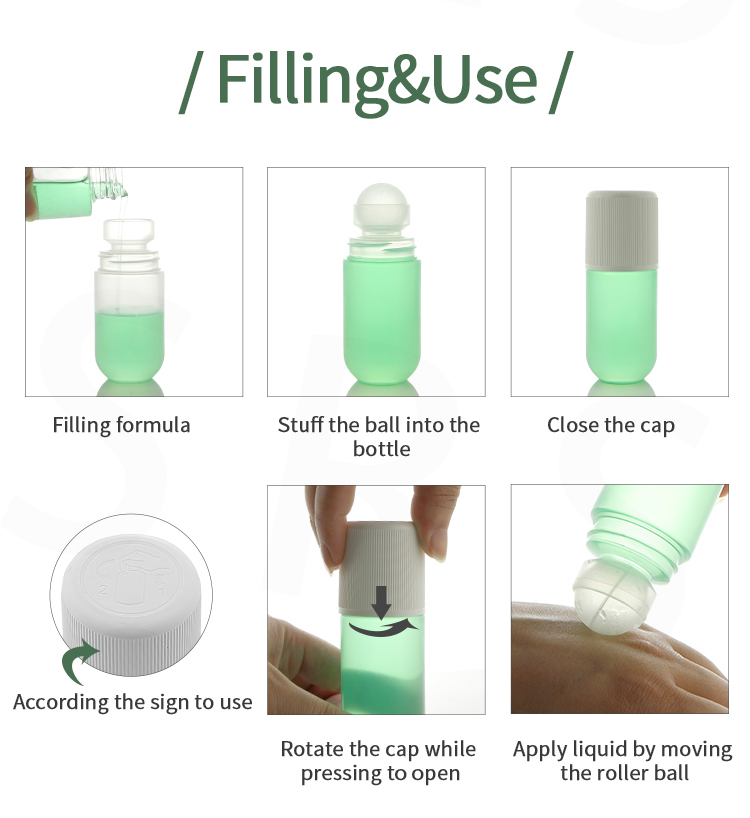 / Filling&Use /

Filling formula

Stuff the ball into the bottle

Close the cap

According the sign to use

Rotate the cap while pressing to open

Apply liquid by moving the roller ball